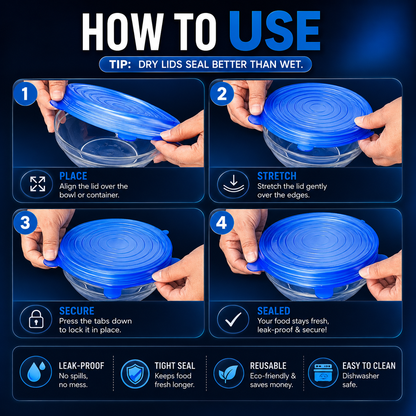 HOW TO USE

TIP: DRY LIDS SEAL BETTER THAN WET.

1

PLACE
Align the lid over the bowl or container.

2

STRETCH
Stretch the lid gently over the edges.

3

SECURE
Press the tabs down to lock it in place.

4

SEALED
Your food stays fresh, leak-proof & secure!

LEAK-PROOF
No spills, no mess.

TIGHT SEAL
Keeps food fresh longer.

REUSABLE
Eco-friendly & saves money.

EASY TO CLEAN
Dishwasher safe.